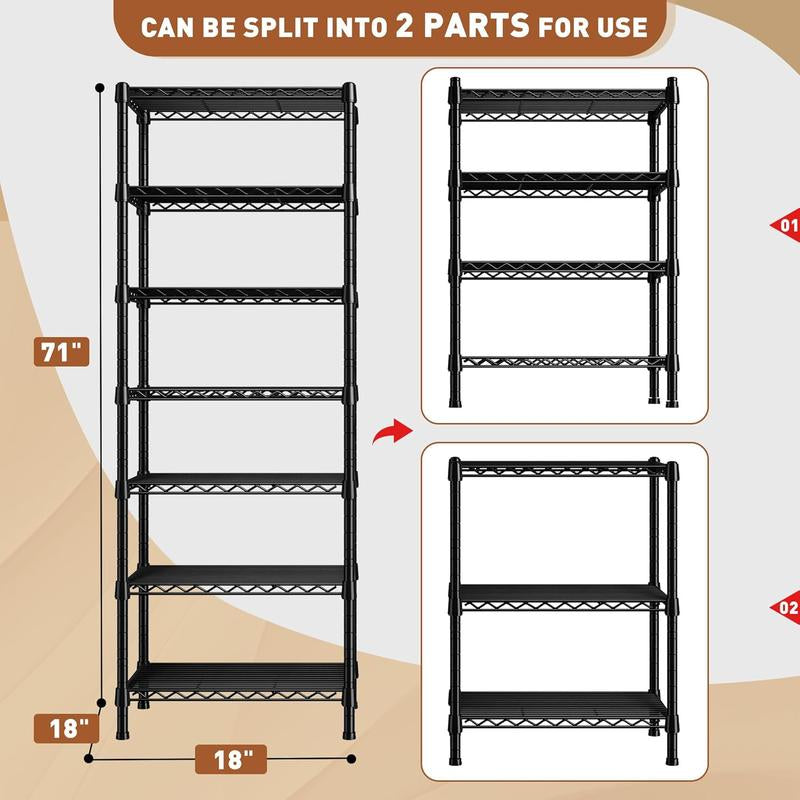 CAN BE SPLIT INTO 2 PARTS FOR USE

71"

18"

18"

01

02