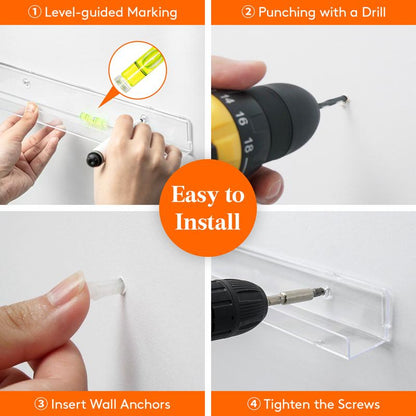 ① Level-guided Marking

② Punching with a Drill

14 16 18

Easy to Install

③ Insert Wall Anchors

④ Tighten the Screws